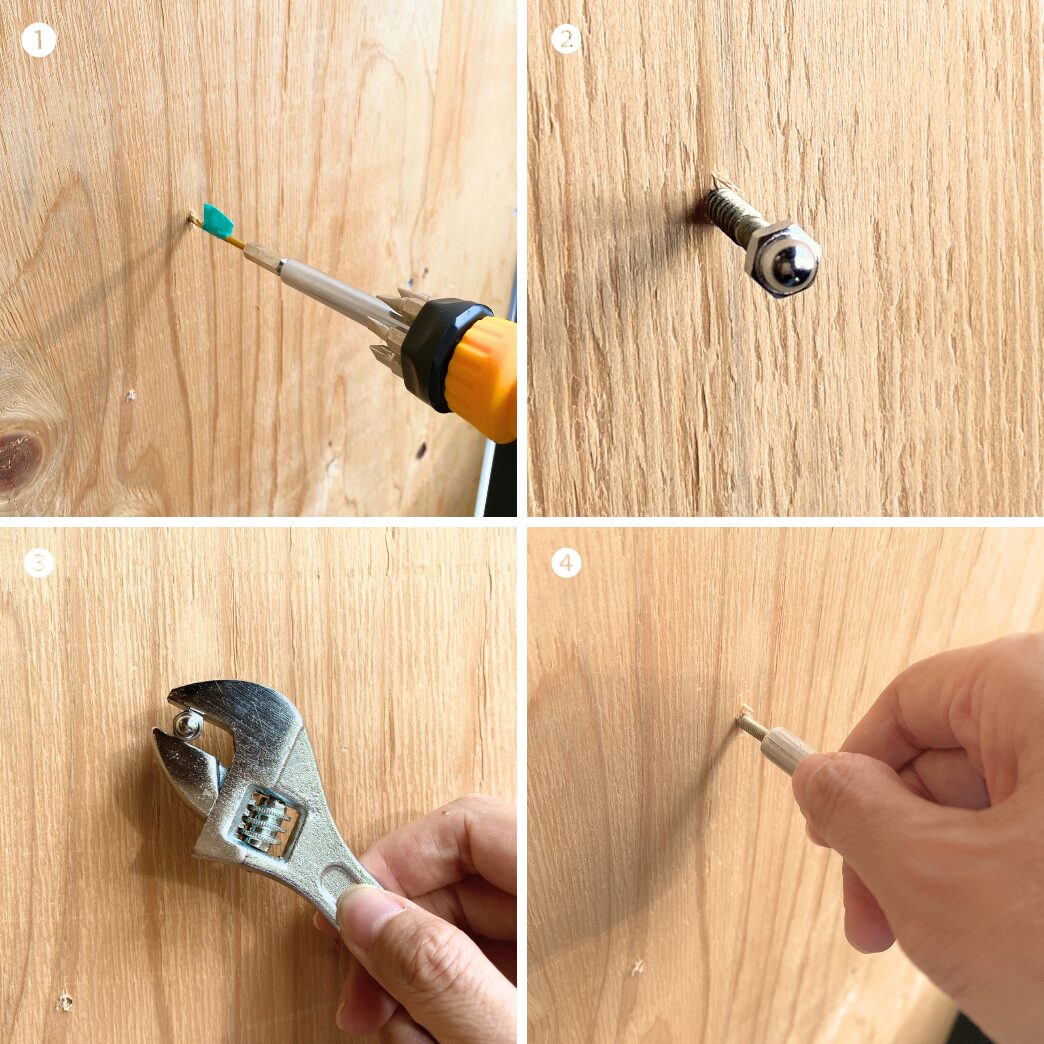 1

2

3

4